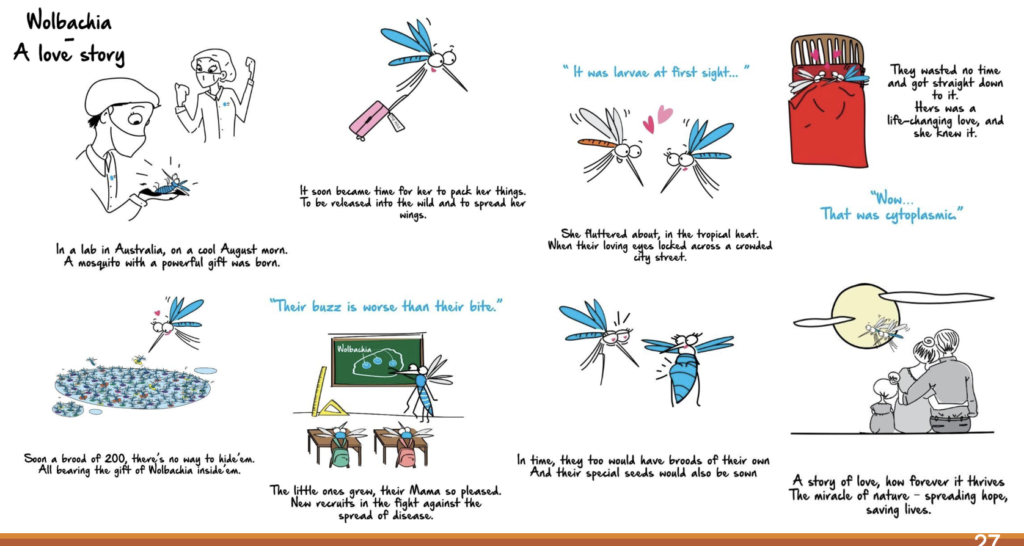 Wolbachia
-
A love story

In a lab in Australia, on a cool August morn.
A mosquito with a powerful gift was born.

It soon became time for her to pack her things.
To be released into the wild and to spread her wings.

" It was larvae at first sight... "

She fluttered about, in the tropical heat.
When their loving eyes locked across a crowded city street.

They wasted no time and got straight down to it.
Hers was a life-changing love, and she knew it.

"Wow...
That was cytoplasmic."

Soon a brood of 200, there's no way to hide'em.
All bearing the gift of Wolbachia inside'em.

"Their buzz is worse than their bite."

Wolbachia

The little ones grew, their Mama so pleased.
New recruits in the fight against the spread of disease.

In time, they too would have broods of their own
And their special seeds would also be sown

A story of love, how forever it thrives
The miracle of nature - spreading hope, saving lives.

27